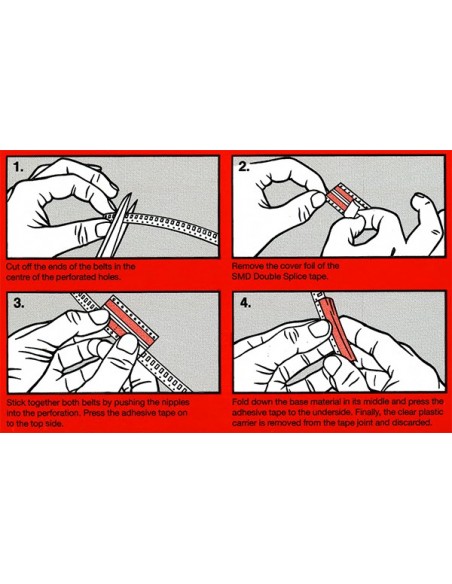 1.

Cut off the ends of the belts in the centre of the perforated holes.

2.

Remove the cover foil of the SMD Double Splice tape.

3.

Stick together both belts by pushing the nipples into the perforation. Press the adhesive tape on to the top side.

4.

Fold down the base material in its middle and press the adhesive tape to the underside. Finally, the clear plastic carrier is removed from the tape joint and discarded.